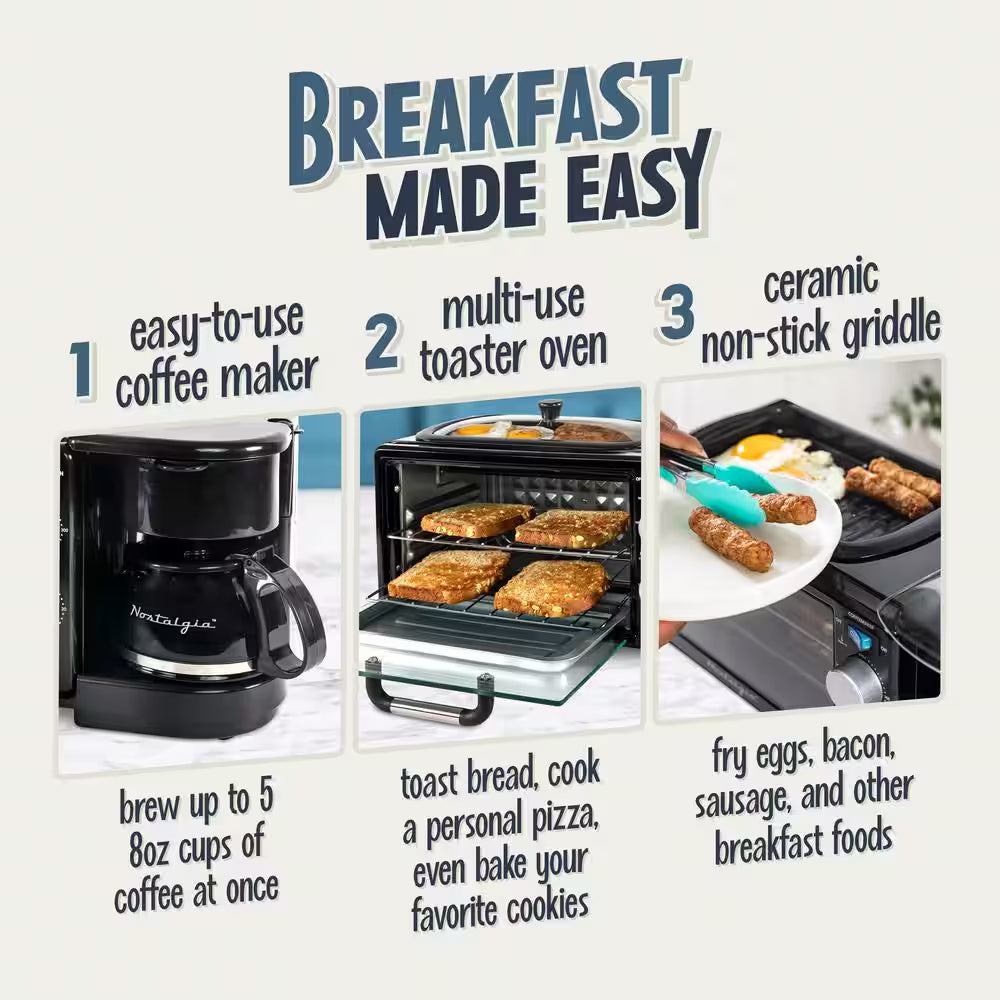 BREAKFAST MADE EASY

1 easy-to-use coffee maker

Nostalgia

brew up to 5 8oz cups of coffee at once

2 multi-use toaster oven

toast bread, cook a personal pizza, even bake your favorite cookies

3 ceramic non-stick griddle

fry eggs, bacon, sausage, and other breakfast foods