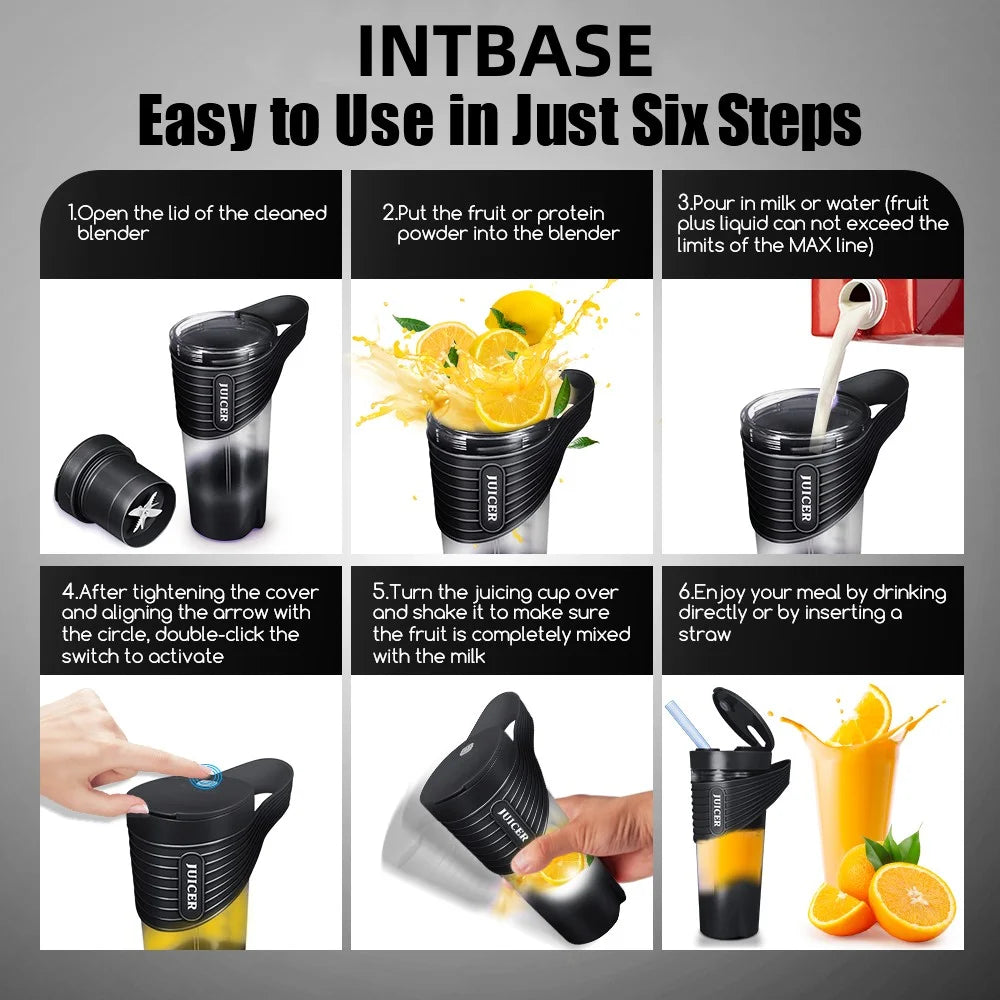 INTBASE
Easy to Use in Just Six Steps

1.Open the lid of the cleaned blender

JUICER

2.Put the fruit or protein powder into the blender

JUICER

3.Pour in milk or water (fruit plus liquid can not exceed the limits of the MAX line)

JUICER

4.After tightening the cover and aligning the arrow with the circle, double-click the switch to activate

JUICER

5.Turn the juicing cup over and shake it to make sure the fruit is completely mixed with the milk

JUICER

6.Enjoy your meal by drinking directly or by inserting a straw

JUICER