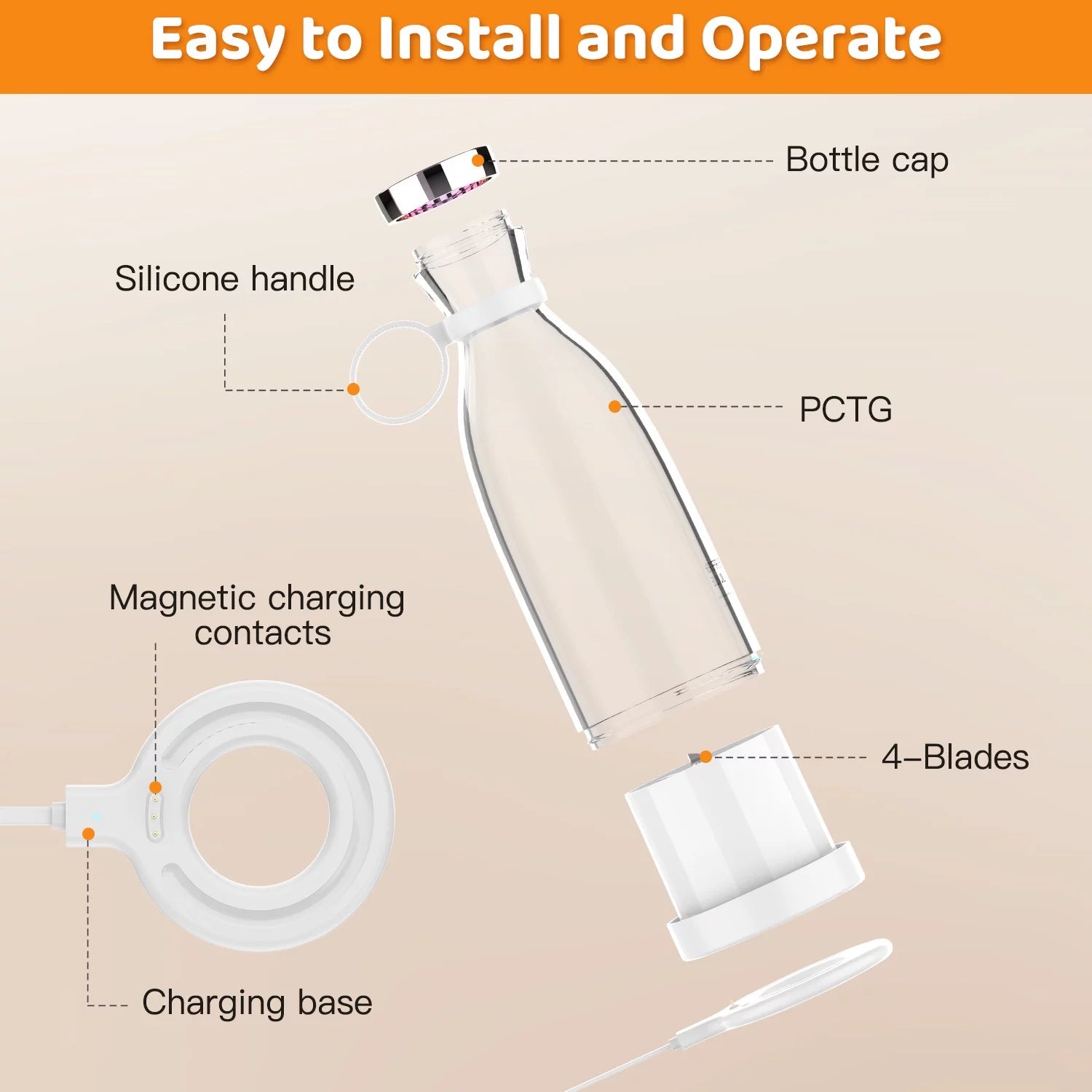 Easy to Install and Operate

Bottle cap

Silicone handle

PCTG

Magnetic charging contacts

4–Blades

Charging base