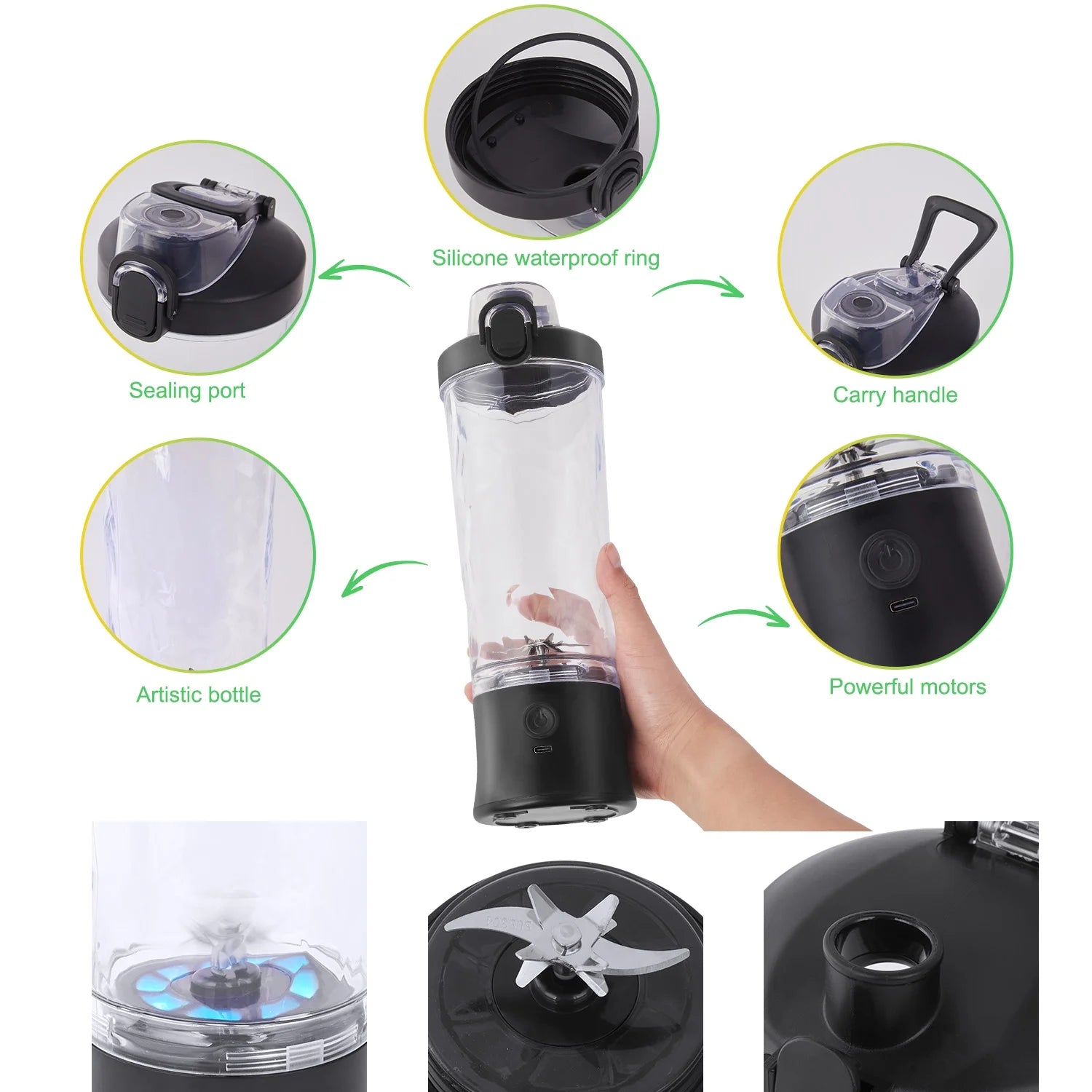 Silicone waterproof ring

Sealing port

Carry handle

Artistic bottle

Powerful motors