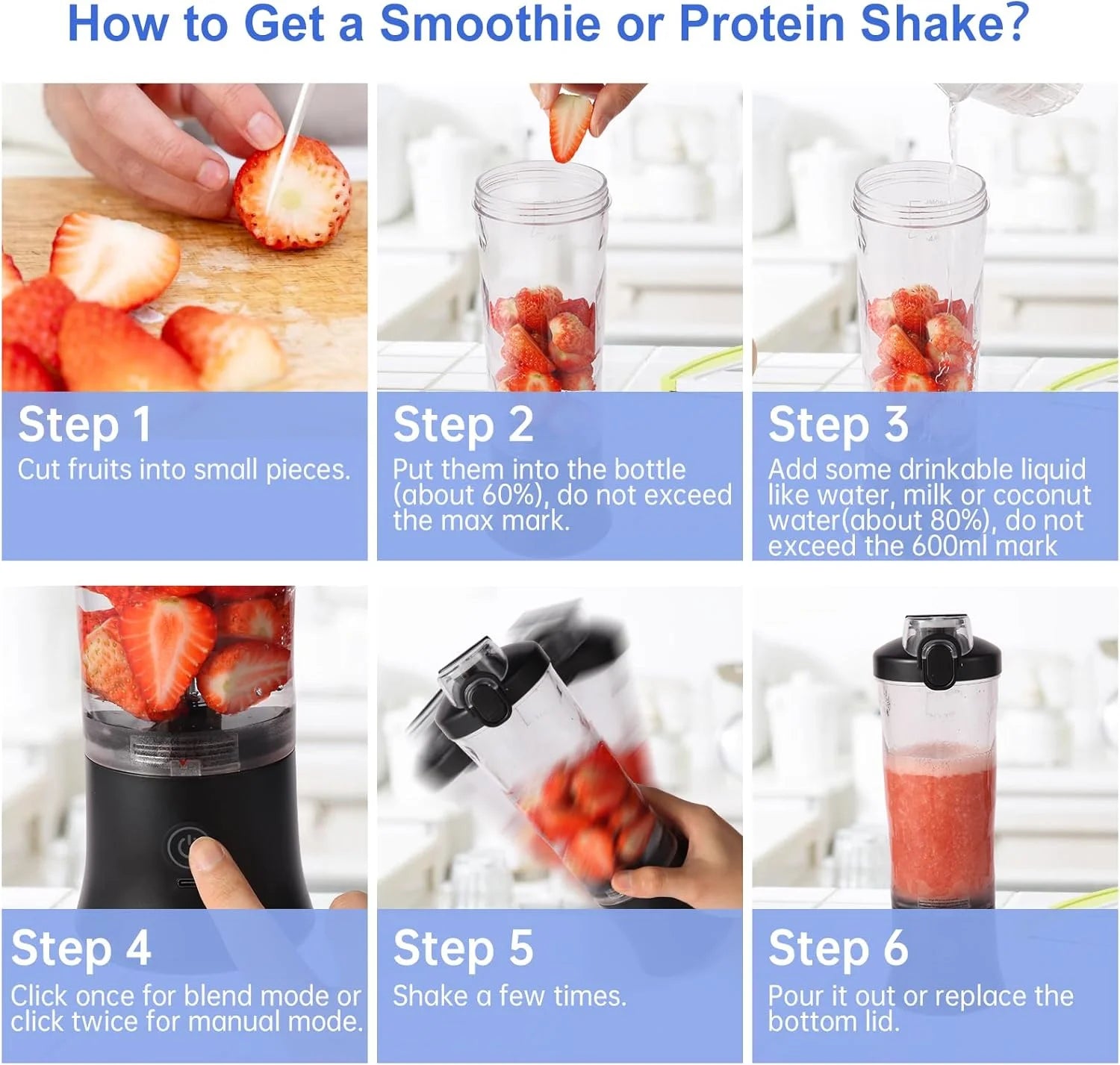 How to Get a Smoothie or Protein Shake?

Step 1
Cut fruits into small pieces.

Step 2
Put them into the bottle (about 60%), do not exceed the max mark.

Step 3
Add some drinkable liquid like water, milk or coconut water(about 80%), do not exceed the 600ml mark

Step 4
Click once for blend mode or click twice for manual mode.

Step 5
Shake a few times.

Step 6
Pour it out or replace the bottom lid.